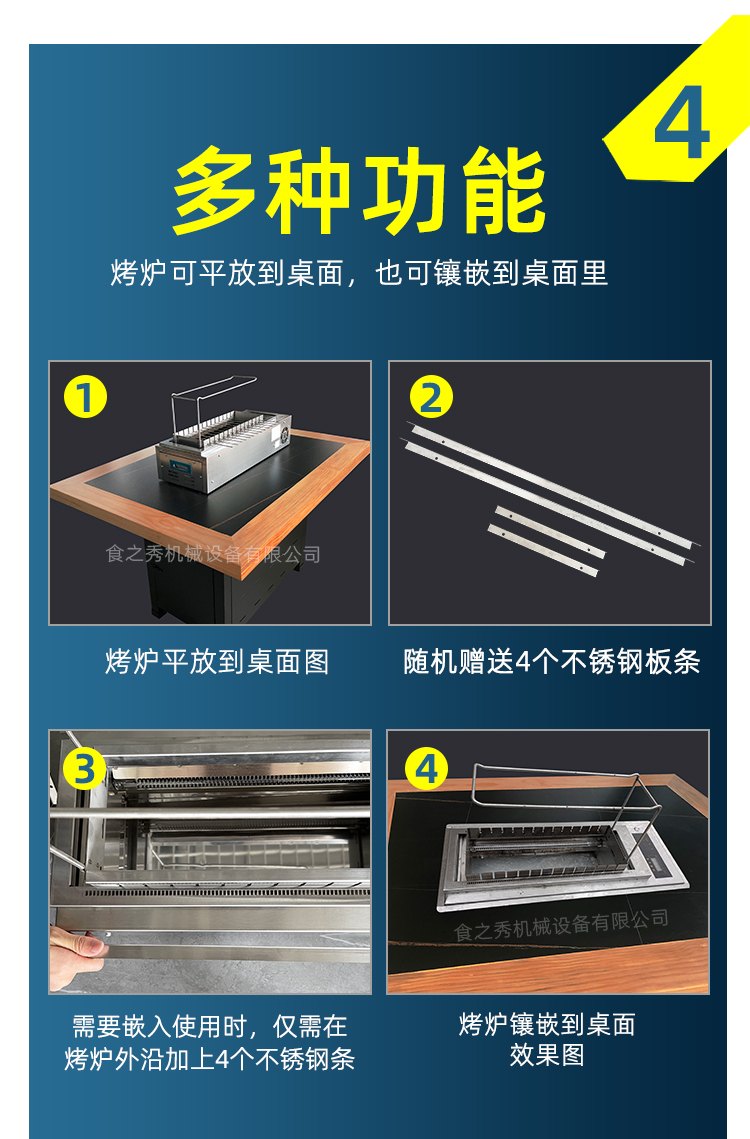 4

多种功能

烤炉可平放到桌面，也可镶嵌到桌面里

1

食之秀机械设备有限公司

烤炉平放到桌面图

2

随机赠送4个不锈钢板条

3

需要嵌入使用时，仅需在烤炉外沿加上4个不锈钢条

4

食之秀机械设备有限公司

烤炉镶嵌到桌面效果图